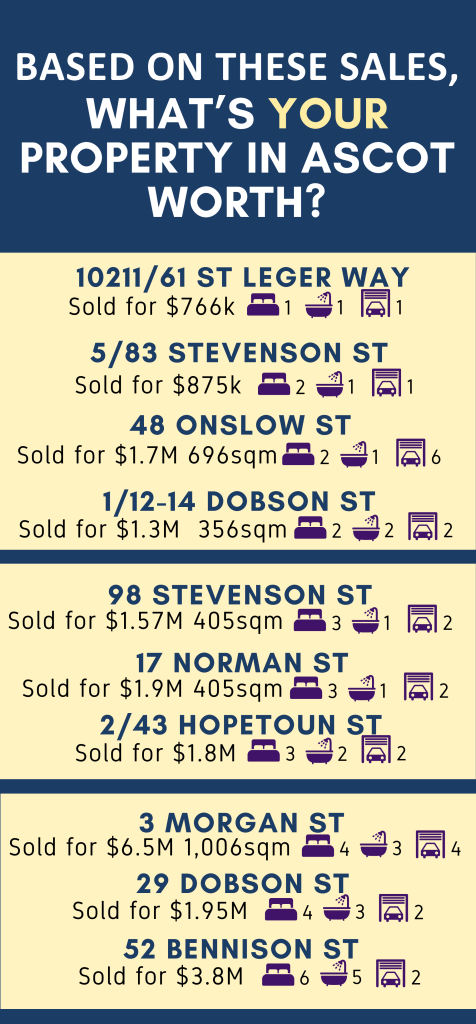 BASED ON THESE SALES, WHAT'S YOUR PROPERTY IN ASCOT WORTH?

10211/61 ST LEGER WAY
Sold for $766k 1 1 1

5/83 STEVENSON ST
Sold for $875k 2 1 1

48 ONSLOW ST
Sold for $1.7M 696sqm 2 1 6

1/12-14 DOBSON ST
Sold for $1.3M 356sqm 2 2 2

98 STEVENSON ST
Sold for $1.57M 405sqm 3 1 2

17 NORMAN ST
Sold for $1.9M 405sqm 3 1 2

2/43 HOPETOUN ST
Sold for $1.8M 3 2 2

3 MORGAN ST
Sold for $6.5M 1,006sqm 4 3 4

29 DOBSON ST
Sold for $1.95M 4 3 2

52 BENNISON ST
Sold for $3.8M 6 5 2